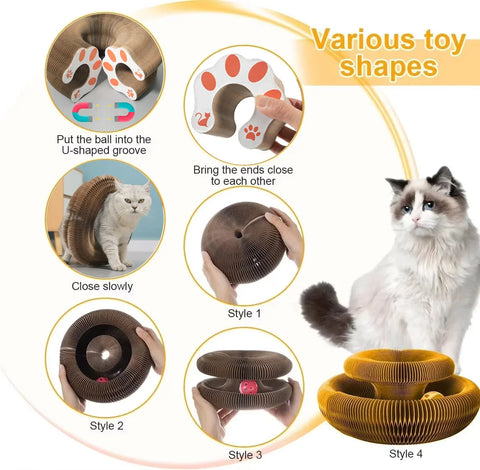 Various toy shapes

Put the ball into the U-shaped groove

Bring the ends close to each other

Close slowly

Style 1

Style 2

Style 3

Style 4