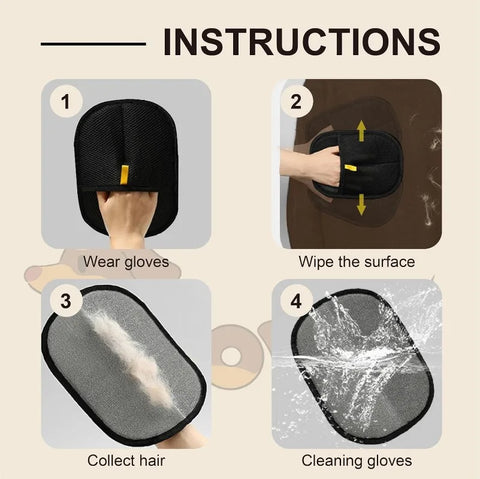 INSTRUCTIONS

1

Wear gloves

2

Wipe the surface

3

Collect hair

4

Cleaning gloves